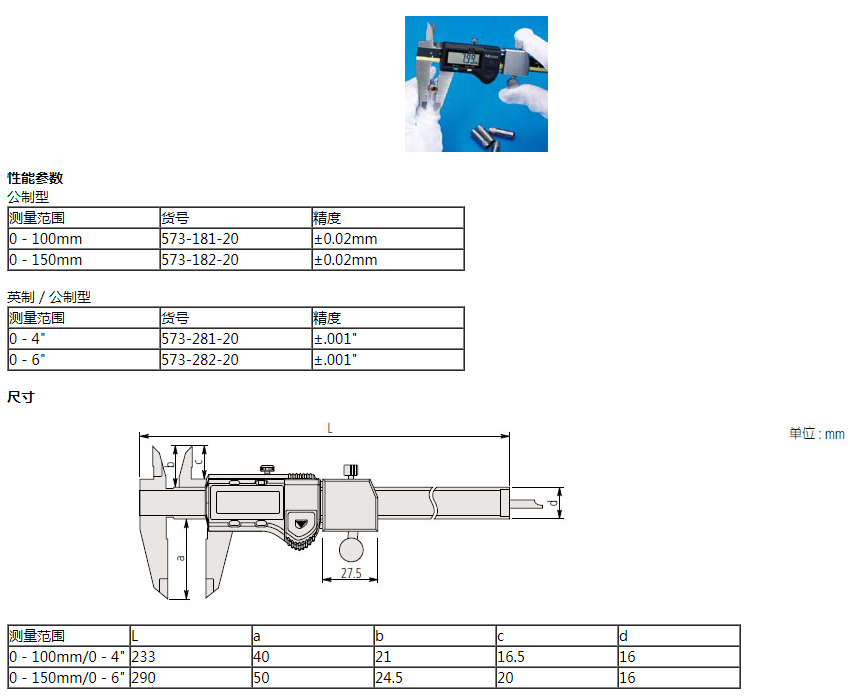 性能参数
公制型

| 测量范围 | 货号 | 精度 |
|---|---|---|
| 0 - 100mm | 573-181-20 | ±0.02mm |
| 0 - 150mm | 573-182-20 | ±0.02mm |

英制 / 公制型

| 测量范围 | 货号 | 精度 |
|---|---|---|
| 0 - 4" | 573-281-20 | ±.001" |
| 0 - 6" | 573-282-20 | ±.001" |

尺寸

单位 : mm

L
b
c
a
d
27.5

| 测量范围 | L | a | b | c | d |
|---|---|---|---|---|---|
| 0 - 100mm/0 - 4" | 233 | 40 | 21 | 16.5 | 16 |
| 0 - 150mm/0 - 6" | 290 | 50 | 24.5 | 20 | 16 |